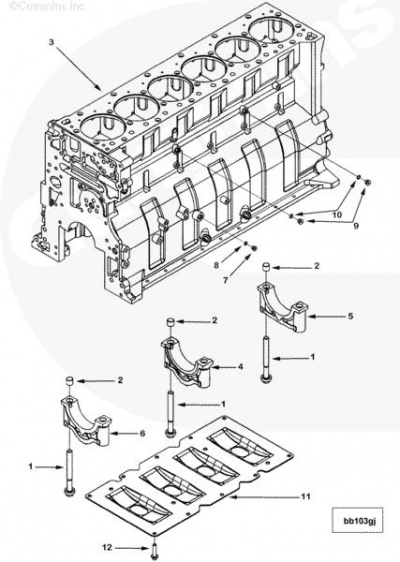 ©Cummins Inc

3

10

9

8

7

2

5

2

4

1

2

1

6

1

11

bb103gj

12